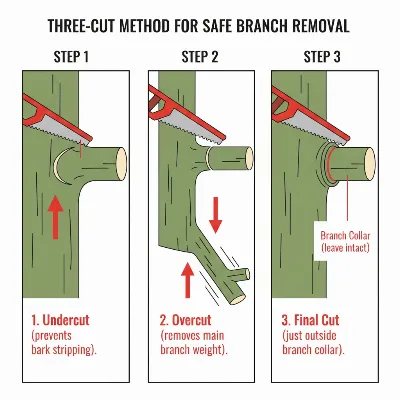 THREE-CUT METHOD FOR SAFE BRANCH REMOVAL

STEP 1

1. Undercut (prevents bark stripping).

STEP 2

2. Overcut (removes main branch weight).

STEP 3

Branch Collar (leave intact)

3. Final Cut (just outside branch collar).